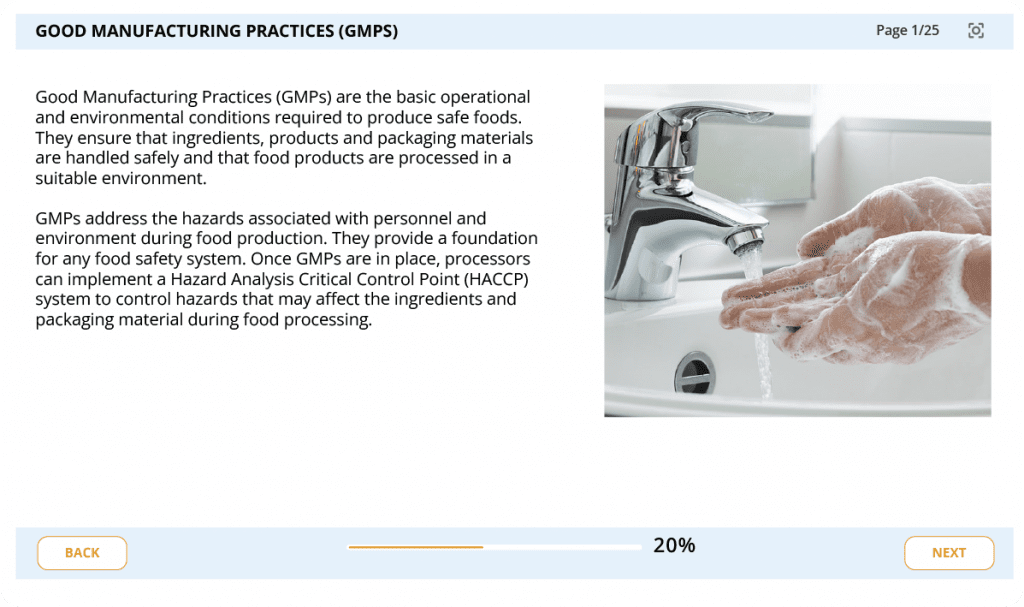 GOOD MANUFACTURING PRACTICES (GMPS)

Page 1/25

Good Manufacturing Practices (GMPs) are the basic operational and environmental conditions required to produce safe foods. They ensure that ingredients, products and packaging materials are handled safely and that food products are processed in a suitable environment.

GMPs address the hazards associated with personnel and environment during food production. They provide a foundation for any food safety system. Once GMPs are in place, processors can implement a Hazard Analysis Critical Control Point (HACCP) system to control hazards that may affect the ingredients and packaging material during food processing.

BACK

20%

NEXT